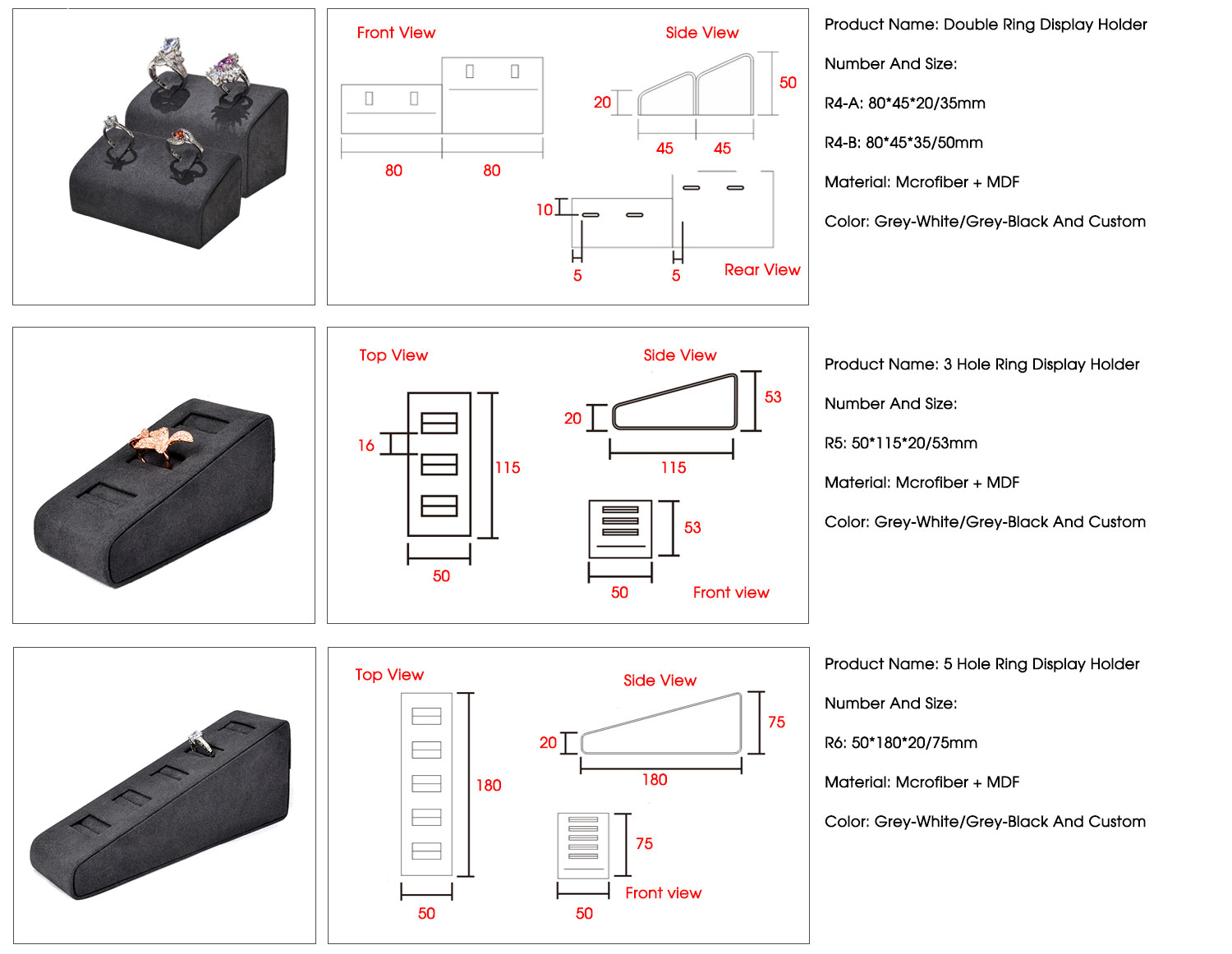 Front View

80 80

Side View

20 50

45 45

10

5 5

Rear View

Product Name: Double Ring Display Holder

Number And Size:

R4-A: 80*45*20/35mm

R4-B: 80*45*35/50mm

Material: Mcrofiber + MDF

Color: Grey-White/Grey-Black And Custom

Top View

16 115

50

Side View

20 53

115

53

50

Front view

Product Name: 3 Hole Ring Display Holder

Number And Size:

R5: 50*115*20/53mm

Material: Mcrofiber + MDF

Color: Grey-White/Grey-Black And Custom

Top View

180

50

Side View

20 75

180

75

50

Front view

Product Name: 5 Hole Ring Display Holder

Number And Size:

R6: 50*180*20/75mm

Material: Mcrofiber + MDF

Color: Grey-White/Grey-Black And Custom