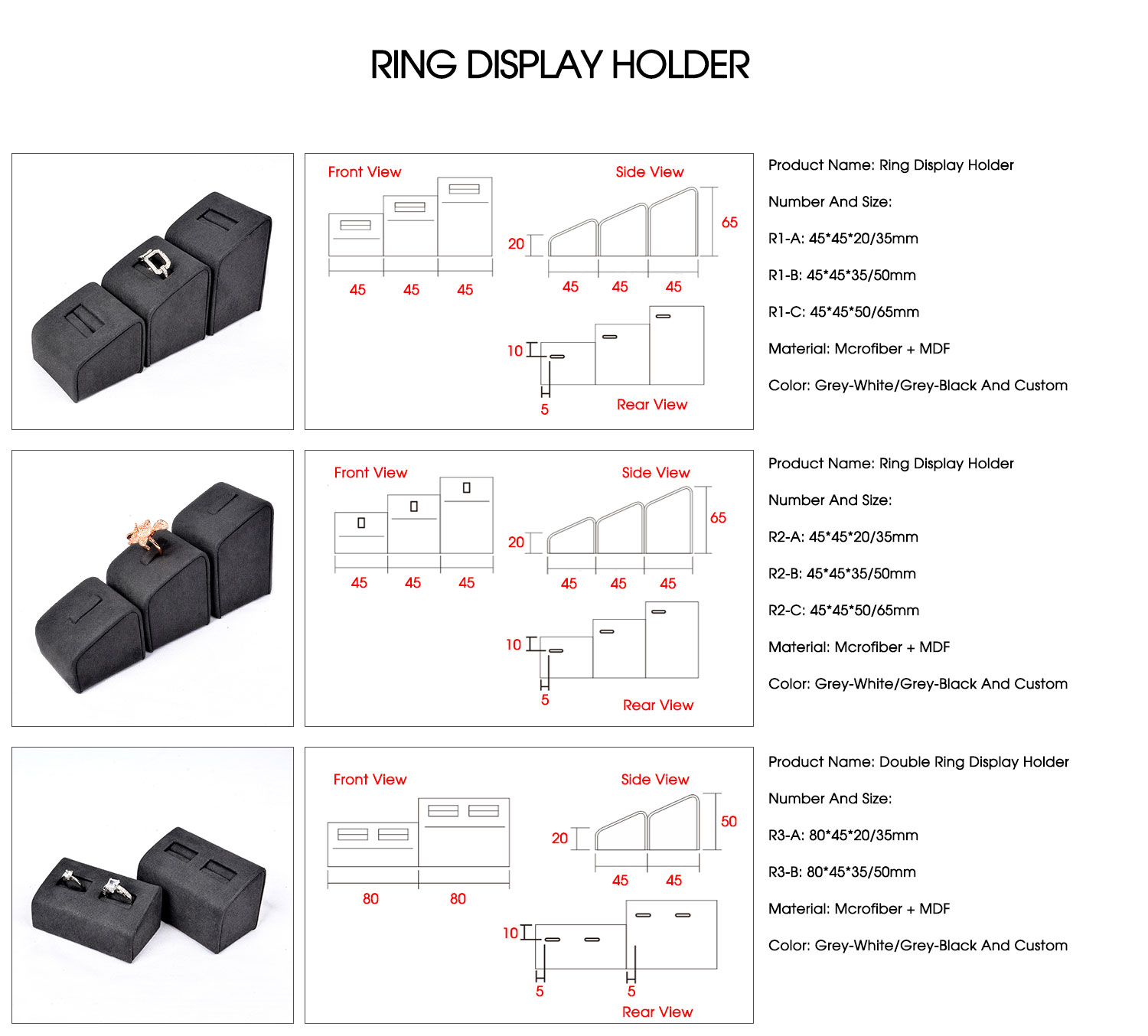 RING DISPLAY HOLDER

Front View
45 45 45

Side View
20
65
45 45 45

10
5
Rear View

Product Name: Ring Display Holder

Number And Size:

R1-A: 45*45*20/35mm

R1-B: 45*45*35/50mm

R1-C: 45*45*50/65mm

Material: Mcrofiber + MDF

Color: Grey-White/Grey-Black And Custom

Front View
45 45 45

Side View
20
65
45 45 45

10
5
Rear View

Product Name: Ring Display Holder

Number And Size:

R2-A: 45*45*20/35mm

R2-B: 45*45*35/50mm

R2-C: 45*45*50/65mm

Material: Mcrofiber + MDF

Color: Grey-White/Grey-Black And Custom

Front View
80 80

Side View
20
50
45 45

10
5 5
Rear View

Product Name: Double Ring Display Holder

Number And Size:

R3-A: 80*45*20/35mm

R3-B: 80*45*35/50mm

Material: Mcrofiber + MDF

Color: Grey-White/Grey-Black And Custom