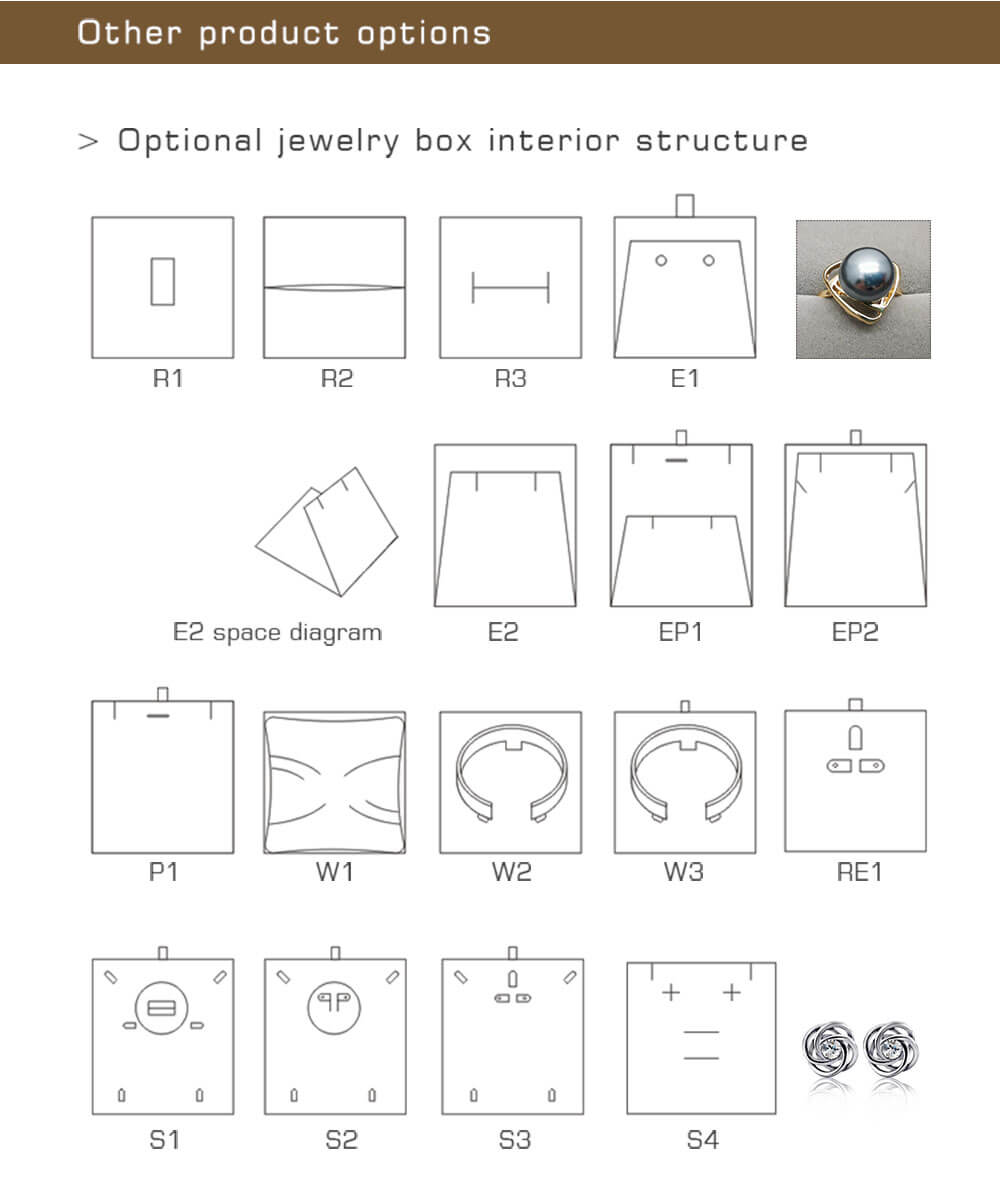 Other product options

> Optional jewelry box interior structure

R1 R2 R3 E1

E2 space diagram E2 EP1 EP2

P1 W1 W2 W3 RE1

S1 S2 S3 S4