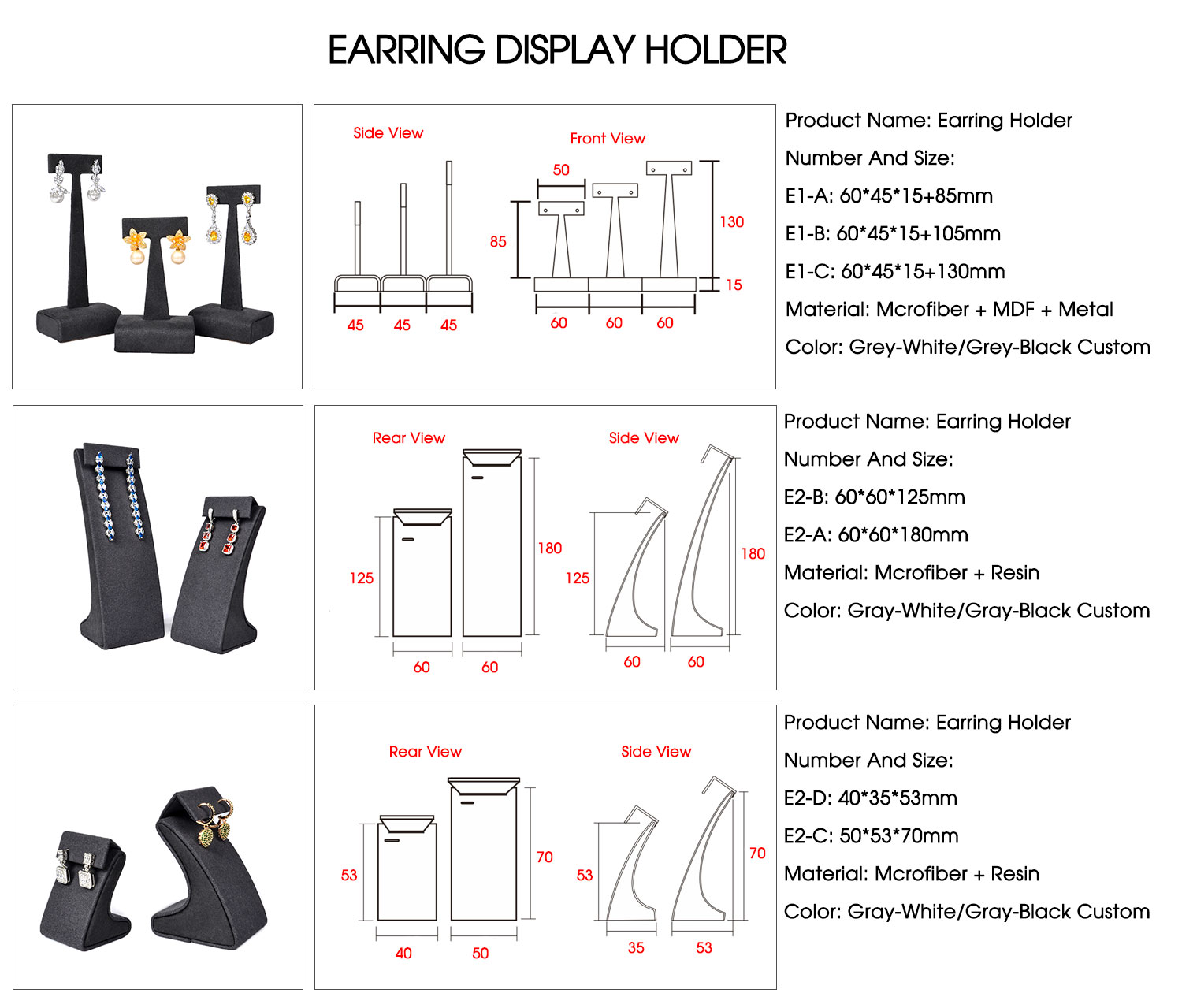 EARRING DISPLAY HOLDER

Side View

45 45 45

Front View

50

85

130

15

60 60 60

Product Name: Earring Holder

Number And Size:

E1-A: 60*45*15+85mm

E1-B: 60*45*15+105mm

E1-C: 60*45*15+130mm

Material: Mcrofiber + MDF + Metal

Color: Grey-White/Grey-Black Custom

Rear View

125

180

60 60

Side View

125

180

60 60

Product Name: Earring Holder

Number And Size:

E2-B: 60*60*125mm

E2-A: 60*60*180mm

Material: Mcrofiber + Resin

Color: Gray-White/Gray-Black Custom

Rear View

53

70

40 50

Side View

53

70

35 53

Product Name: Earring Holder

Number And Size:

E2-D: 40*35*53mm

E2-C: 50*53*70mm

Material: Mcrofiber + Resin

Color: Gray-White/Gray-Black Custom