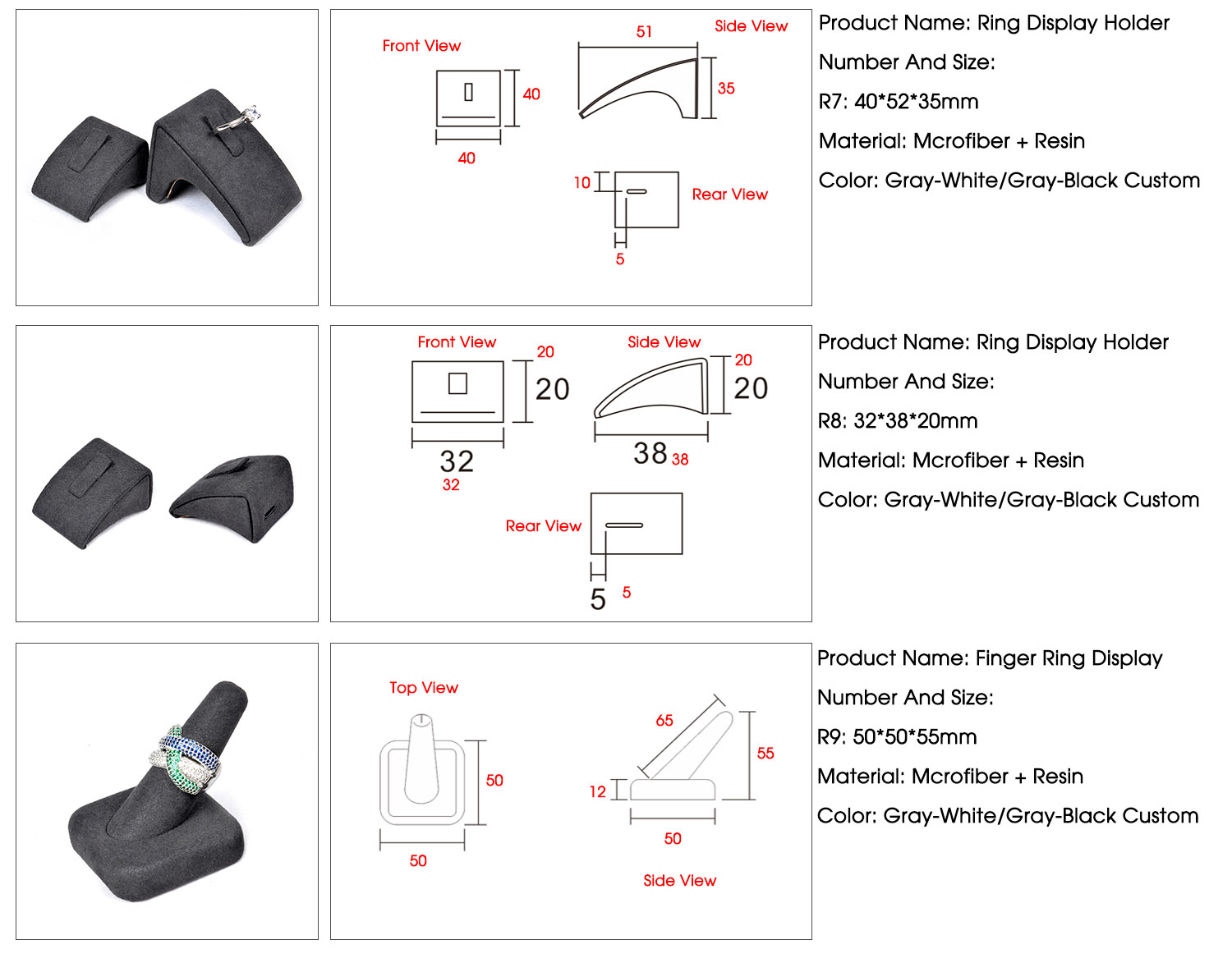 Front View

40

40

51

Side View

35

10

Rear View

5

Product Name: Ring Display Holder

Number And Size:

R7: 40*52*35mm

Material: Mcrofiber + Resin

Color: Gray-White/Gray-Black Custom

Front View

20

20

32

32

Side View

20

20

38 38

Rear View

5 5

Product Name: Ring Display Holder

Number And Size:

R8: 32*38*20mm

Material: Mcrofiber + Resin

Color: Gray-White/Gray-Black Custom

Top View

50

50

65

55

12

50

Side View

Product Name: Finger Ring Display

Number And Size:

R9: 50*50*55mm

Material: Mcrofiber + Resin

Color: Gray-White/Gray-Black Custom