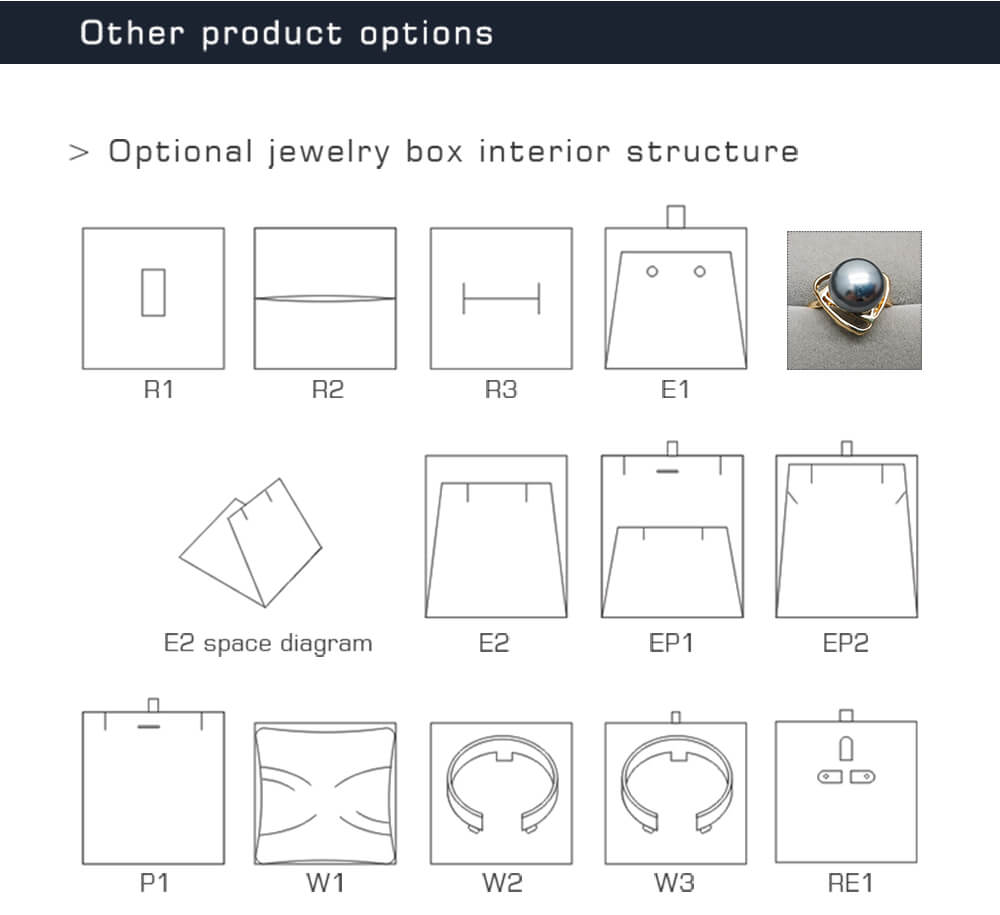 Other product options

> Optional jewelry box interior structure

R1 R2 R3 E1

E2 space diagram E2 EP1 EP2

P1 W1 W2 W3 RE1